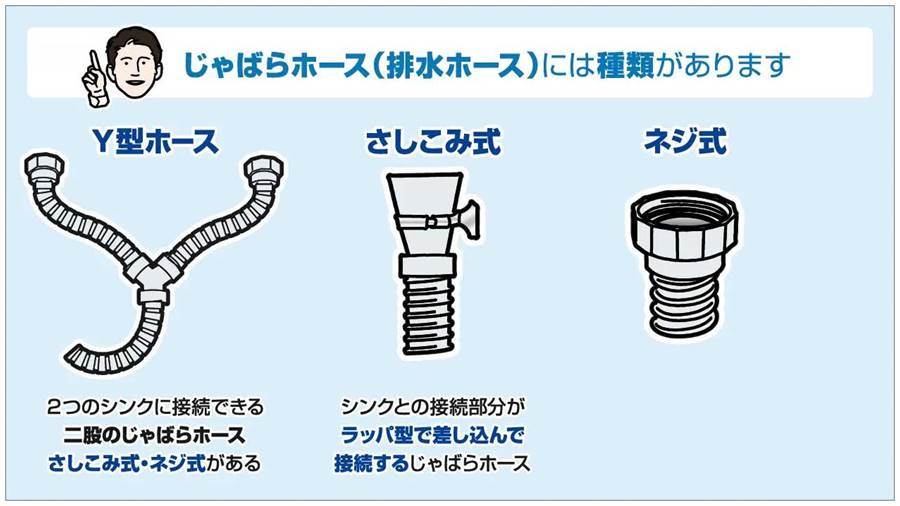 じゃばらホース(排水ホース)には種類があります

Y型ホース

2つのシンクに接続できる
二股のじゃばらホース
さしこみ式・ネジ式がある

さしこみ式

シンクとの接続部分が
ラッパ型で差し込んで
接続するじゃばらホース

ネジ式