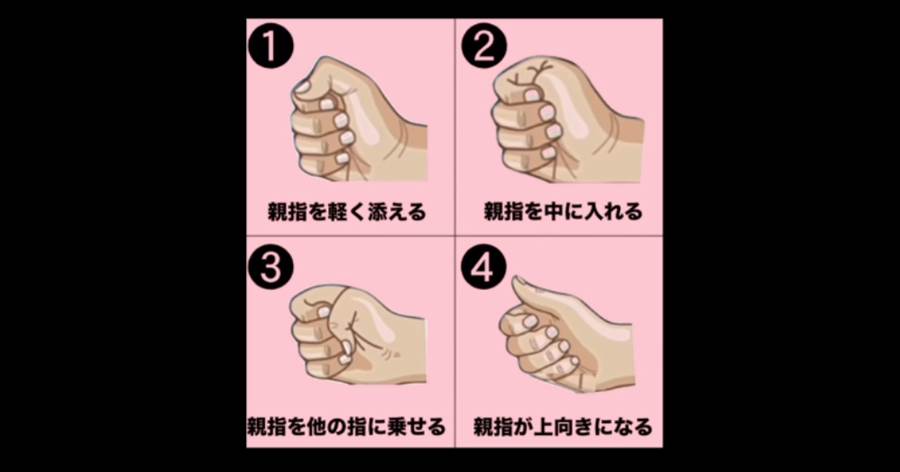 1
親指を軽く添える

2
親指を中に入れる

3
親指を他の指に乗せる

4
親指が上向きになる