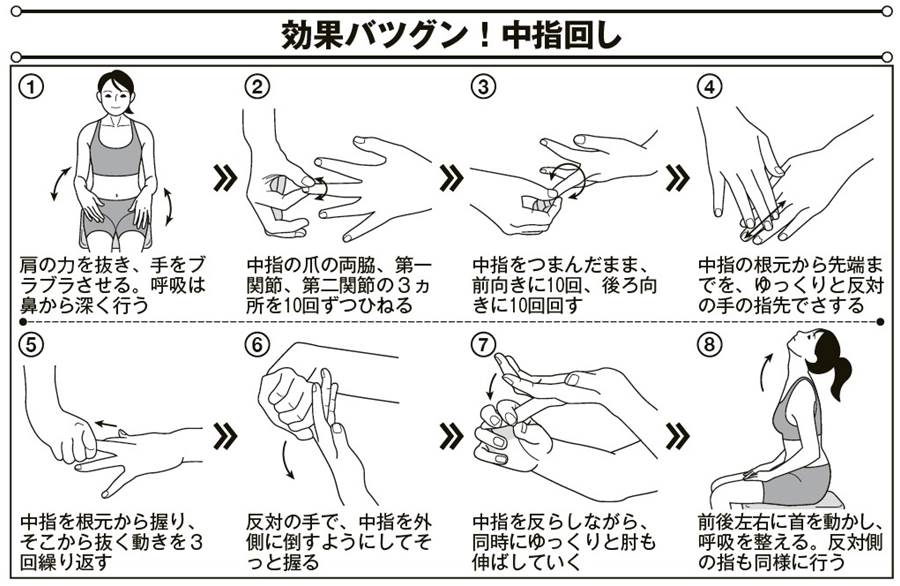 効果バツグン！中指回し

①
肩の力を抜き、手をブラブラさせる。呼吸は鼻から深く行う

②
中指の爪の両脇、第一関節、第二関節の３ヵ所を10回ずつひねる

③
中指をつまんだまま、前向きに10回、後ろ向きに10回回す

④
中指の根元から先端までを、ゆっくりと反対の手の指先でさする

⑤
中指を根元から握り、そこから抜く動きを３回繰り返す

⑥
反対の手で、中指を外側に倒すようにしてそっと握る

⑦
中指を反らしながら、同時にゆっくりと肘も伸ばしていく

⑧
前後左右に首を動かし、呼吸を整える。反対側の指も同様に行う