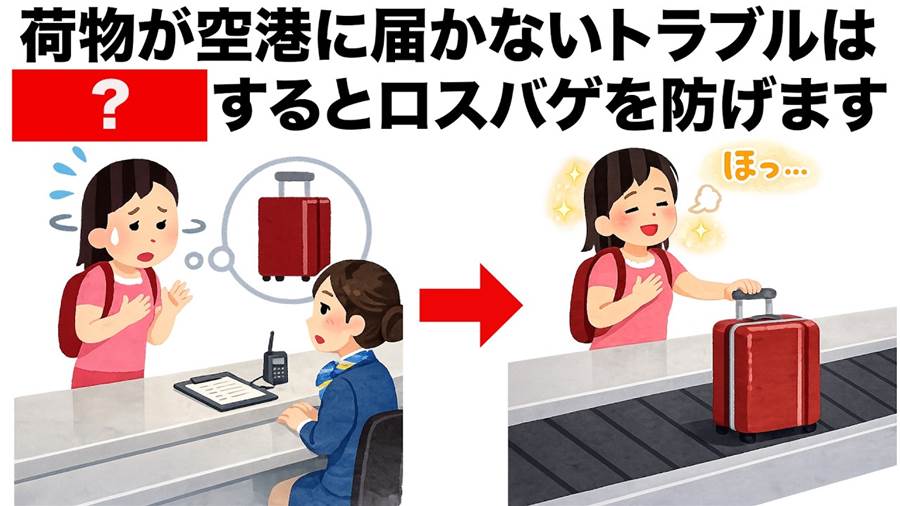 荷物が空港に届かないトラブルは

? するとロスバゲを防げます

ほっ…