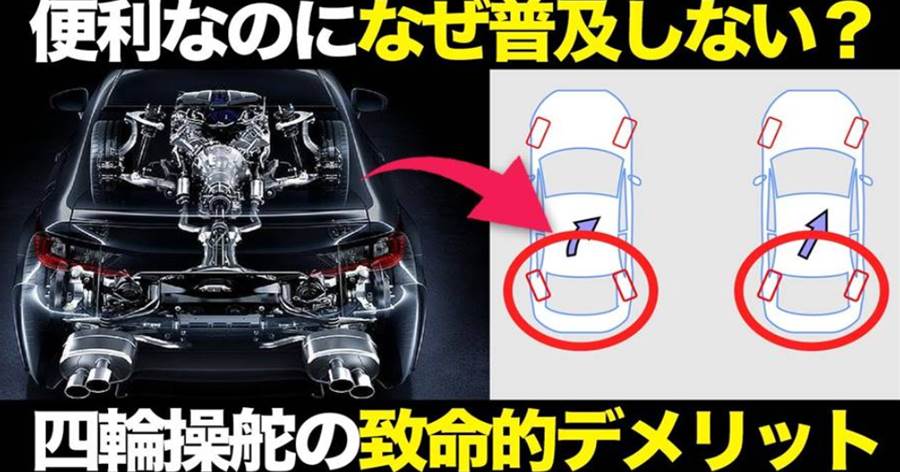 便利なのになぜ普及しない？

四輪操舵の致命的デメリット